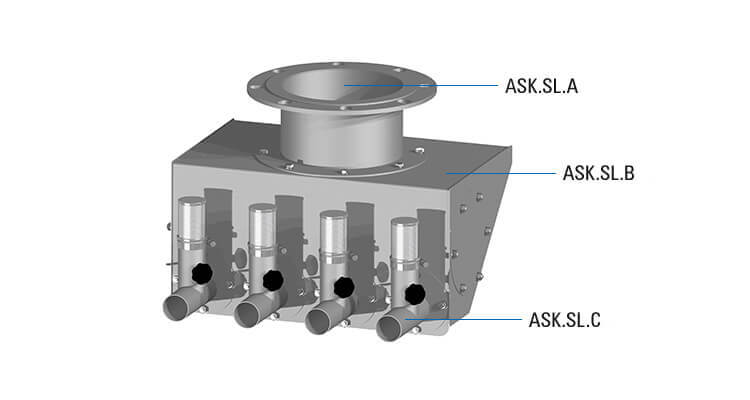 ASK.SL.A
ASK.SL.B
ASK.SL.C