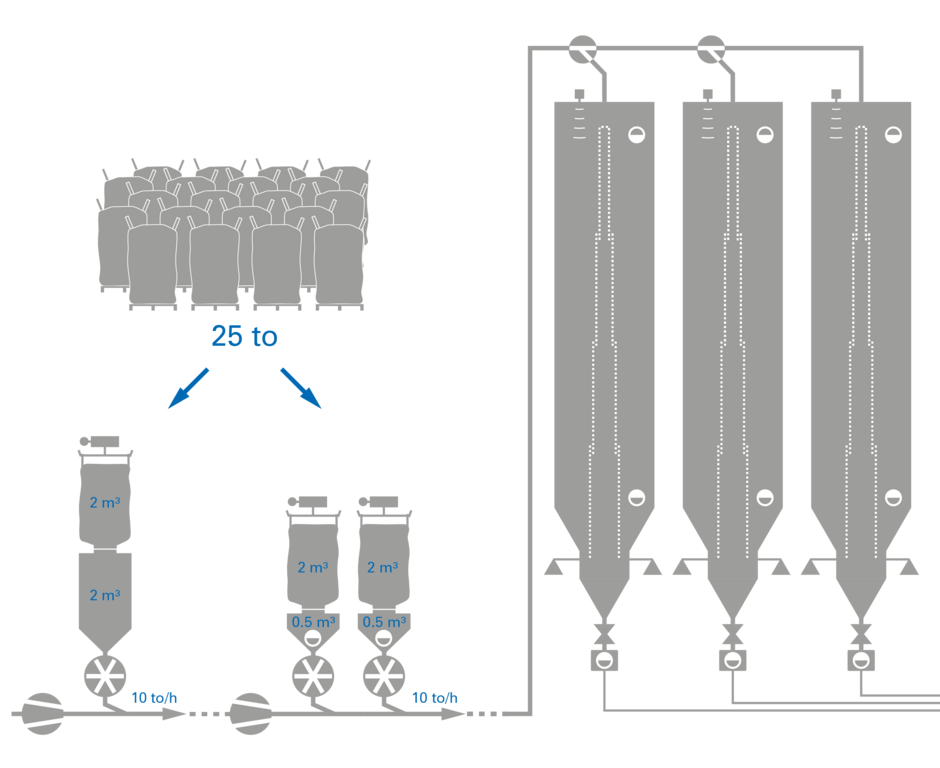 25 to

2 m³

2 m³

10 to/h

2 m³

2 m³

0.5 m³

0.5 m³

10 to/h