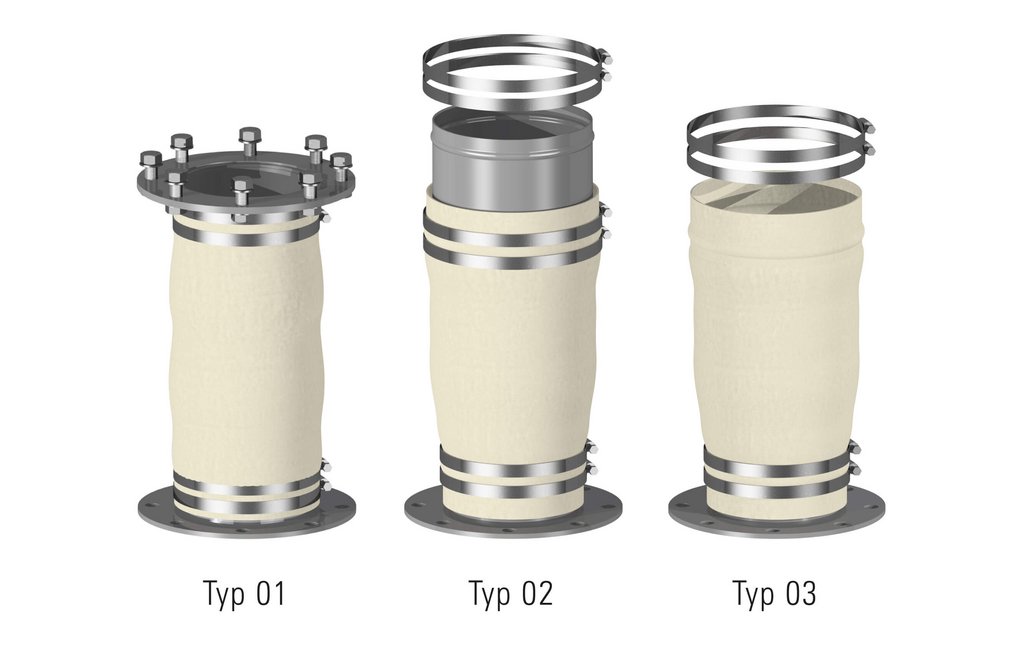 Typ 01

Typ 02

Typ 03